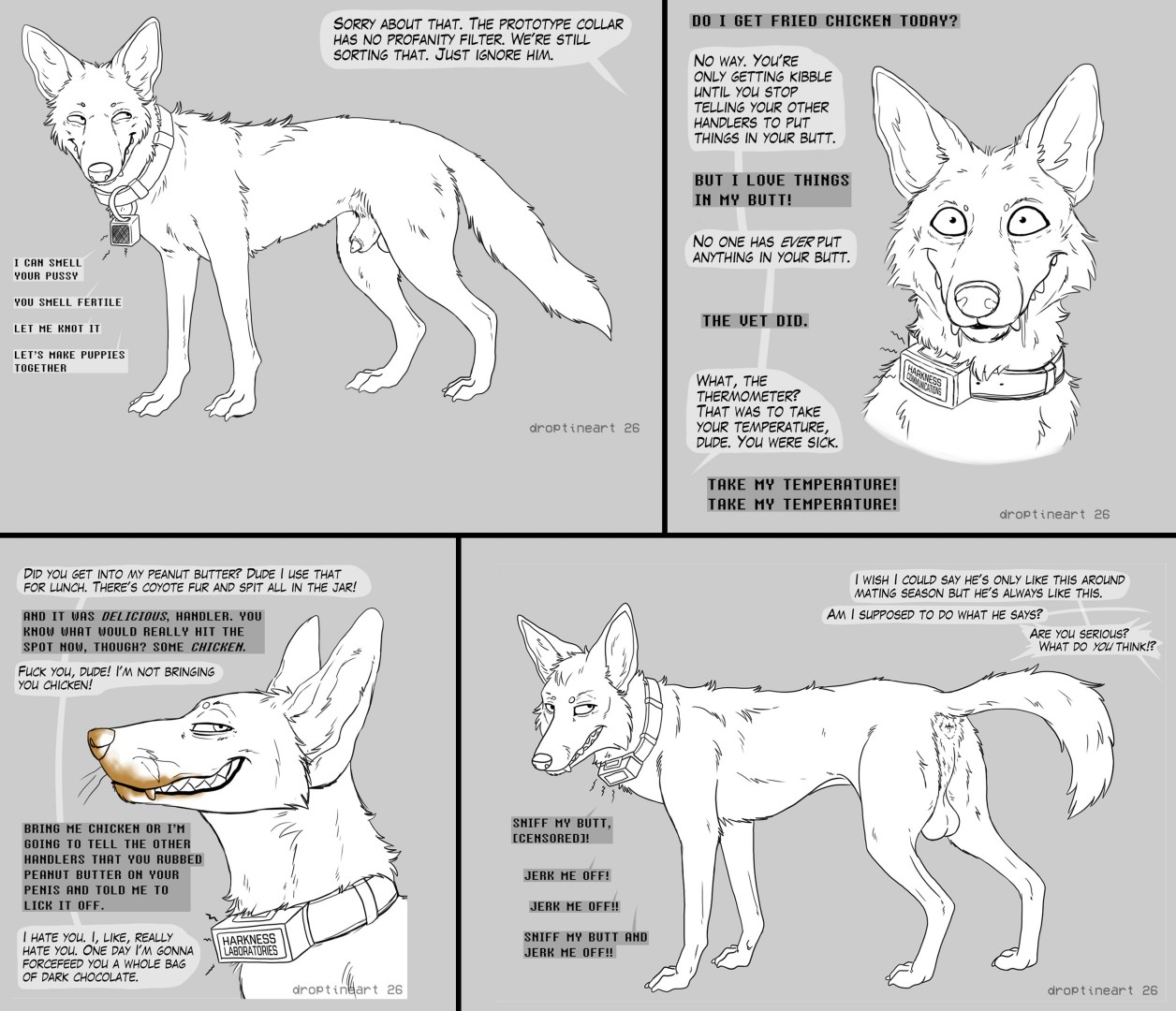 SORRY ABOUT THAT. THE PROTOTYPE COLLAR HAS NO PROFANITY FILTER. WE'RE STILL SORTING THAT. JUST IGNORE HIM.

I CAN SMELL YOUR PUSSY

YOU SMELL FERTILE

LET ME KNOT IT

LET'S MAKE PUPPIES TOGETHER

droptineart 26

DO I GET FRIED CHICKEN TODAY?

NO WAY. YOU'RE ONLY GETTING KIBBLE UNTIL YOU STOP TELLING YOUR OTHER HANDLERS TO PUT THINGS IN YOUR BUTT.

BUT I LOVE THINGS IN MY BUTT!

NO ONE HAS EVER PUT ANYTHING IN YOUR BUTT.

THE VET DID.

WHAT, THE THERMOMETER? THAT WAS TO TAKE YOUR TEMPERATURE, DUDE. YOU WERE SICK.

TAKE MY TEMPERATURE! TAKE MY TEMPERATURE!

HARKNESS COMMUNICATIONS

droptineart 26

DID YOU GET INTO MY PEANUT BUTTER? DUDE I USE THAT FOR LUNCH. THERE'S COYOTE FUR AND SPIT ALL IN THE JAR!

AND IT WAS DELICIOUS, HANDLER. YOU KNOW WHAT WOULD REALLY HIT THE SPOT NOW, THOUGH? SOME CHICKEN.

FUCK YOU, DUDE! I'M NOT BRINGING YOU CHICKEN!

BRING ME CHICKEN OR I'M GOING TO TELL THE OTHER HANDLERS THAT YOU RUBBED PEANUT BUTTER ON YOUR PENIS AND TOLD ME TO LICK IT OFF.

I HATE YOU. I, LIKE, REALLY HATE YOU. ONE DAY I'M GONNA FORCEFEED YOU A WHOLE BAG OF DARK CHOCOLATE.

HARKNESS LABORATORIES

droptineart 26

I WISH I COULD SAY HE'S ONLY LIKE THIS AROUND MATING SEASON BUT HE'S ALWAYS LIKE THIS.

AM I SUPPOSED TO DO WHAT HE SAYS?

ARE YOU SERIOUS? WHAT DO YOU THINK!?

SNIFF MY BUTT, [CENSORED]!

JERK ME OFF!

JERK ME OFF!!

SNIFF MY BUTT AND JERK ME OFF!!

droptineart 26